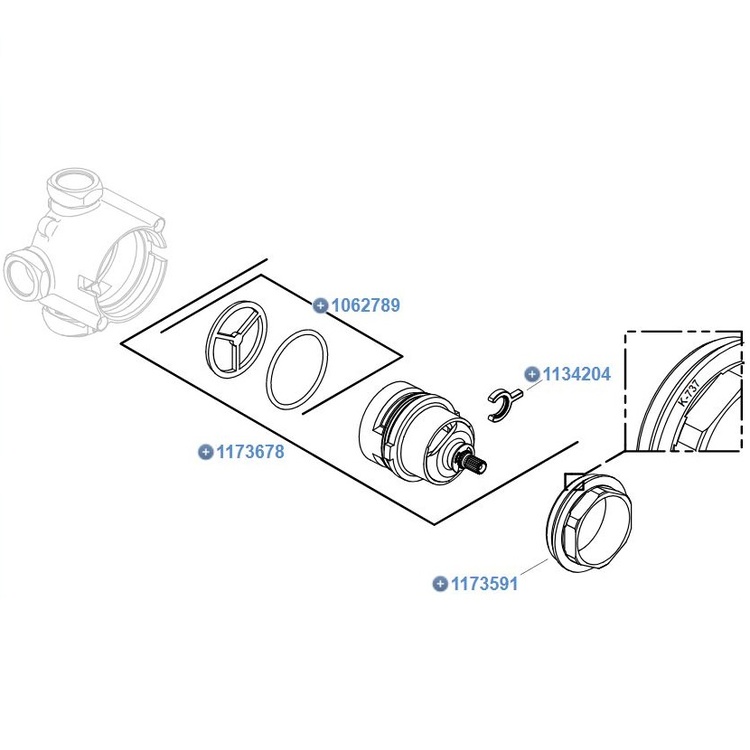 1062789

1134204

K-737

1173678

1173591